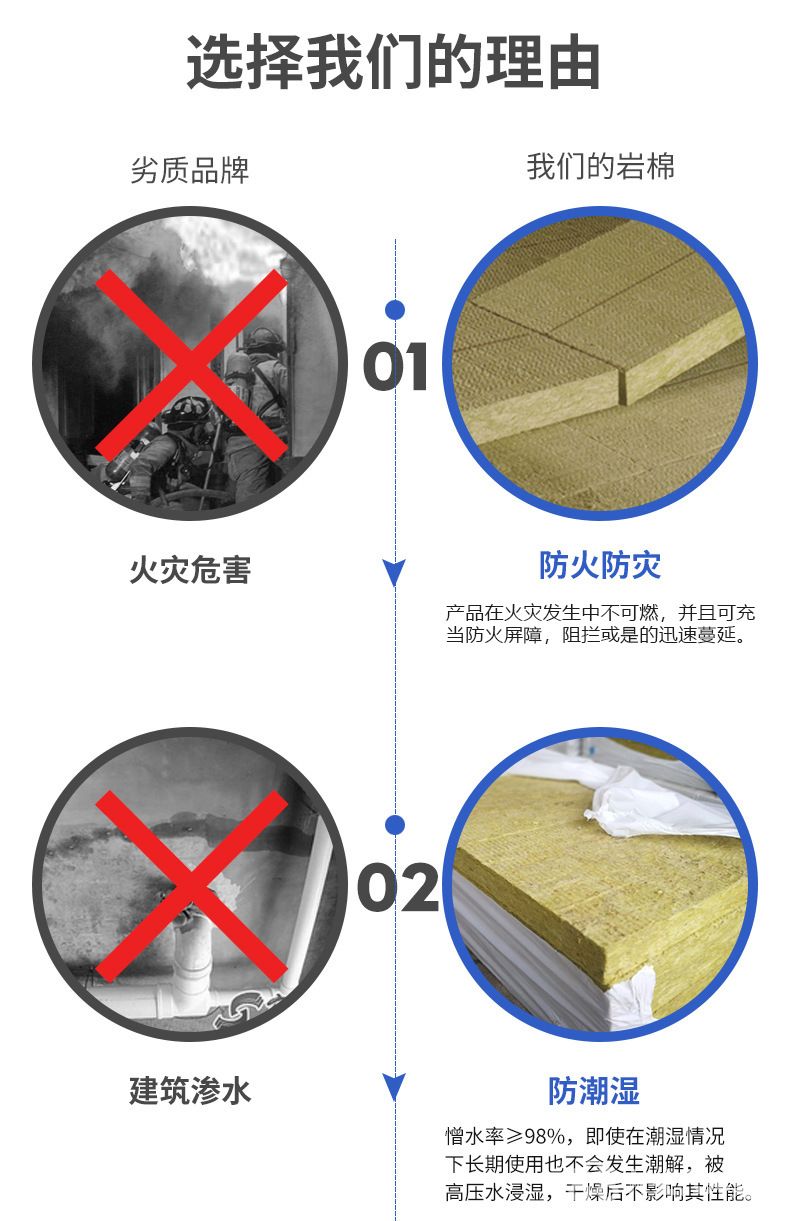 选择我们的理由

劣质品牌

我们的岩棉

01

火灾危害

防火防灾

产品在火灾发生中不可燃，并且可充当防火屏障，阻拦或是的迅速蔓延。

02

建筑渗水

防潮湿

憎水率≥98%，即使在潮湿情况下长期使用也不会发生潮解，被高压水浸湿，干燥后不影响其性能。